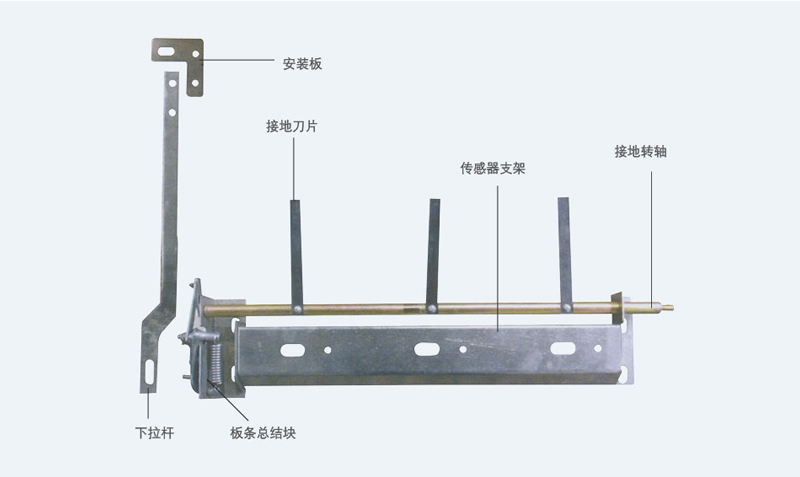 安装板

接地刀片

传感器支架

接地转轴

下拉杆

板条总结块