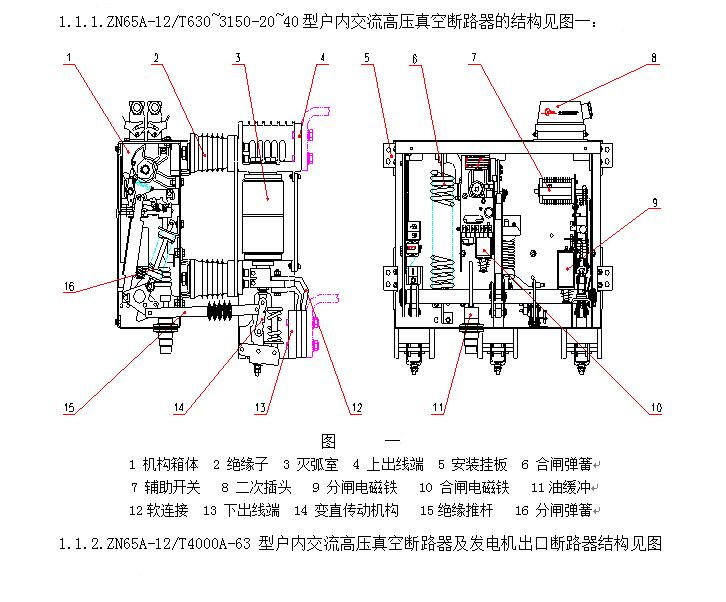 1.1.1.ZN65A-12/T630~3150-20~40 型户内交流高压真空断路器的结构见图一：

1 2 3 4 5 6 7 8

9

16

15 14 13 12 11 10

图 一

1 机构箱体 2 绝缘子 3 灭弧室 4 上出线端 5 安装挂板 6 合闸弹簧

7 辅助开关 8 二次插头 9 分闸电磁铁 10 合闸电磁铁 11 油缓冲

12 软连接 13 下出线端 14 变直传动机构 15 绝缘推杆 16 分闸弹簧

1.1.2.ZN65A-12/T4000A-63 型户内交流高压真空断路器及发电机出口断路器结构见图