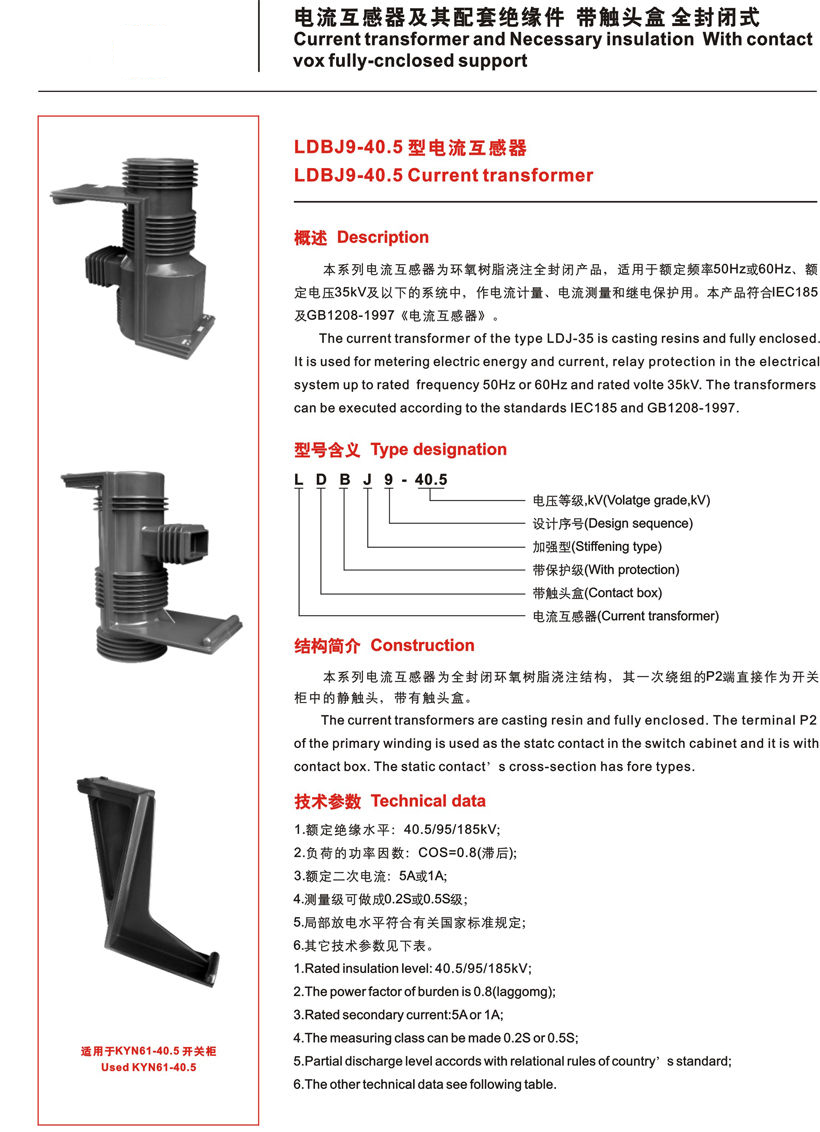 电流互感器及其配套绝缘件 带触头盒 全封闭式
Current transformer and Necessary insulation With contact vox fully-cnclosed support

LDBJ9-40.5 型电流互感器
LDBJ9-40.5 Current transformer

概述 Description

本系列电流互感器为环氧树脂浇注全封闭产品，适用于额定频率50Hz或60Hz、额定电压35kV及以下的系统中，作电流计量、电流测量和继电保护用。本产品符合IEC185及GB1208-1997《电流互感器》。

The current transformer of the type LDJ-35 is casting resins and fully enclosed. It is used for metering electric energy and current, relay protection in the electrical system up to rated frequency 50Hz or 60Hz and rated volte 35kV. The transformers can be executed according to the standards IEC185 and GB1208-1997.

型号含义 Type designation

L D B J 9 - 40.5

电压等级,kV(Volatge grade,kV)
设计序号(Design sequence)
加强型(Stiffening type)
带保护级(With protection)
带触头盒(Contact box)
电流互感器(Current transformer)

结构简介 Construction

本系列电流互感器为全封闭环氧树脂浇注结构，其一次绕组的P2端直接作为开关柜中的静触头，带有触头盒。

The current transformers are casting resin and fully enclosed. The terminal P2 of the primary winding is used as the statc contact in the switch cabinet and it is with contact box. The static contact’s cross-section has fore types.

技术参数 Technical data

1.额定绝缘水平：40.5/95/185kV;
2.负荷的功率因数：COS=0.8(滞后);
3.额定二次电流：5A或1A;
4.测量级可做成0.2S或0.5S级;
5.局部放电水平符合有关国家标准规定;
6.其它技术参数见下表。
1.Rated insulation level: 40.5/95/185kV;
2.The power factor of burden is 0.8(laggomg);
3.Rated secondary current:5A or 1A;
4.The measuring class can be made 0.2S or 0.5S;
5.Partial discharge level accords with relational rules of country’s standard;
6.The other technical data see following table.

适用于KYN61-40.5 开关柜
Used KYN61-40.5